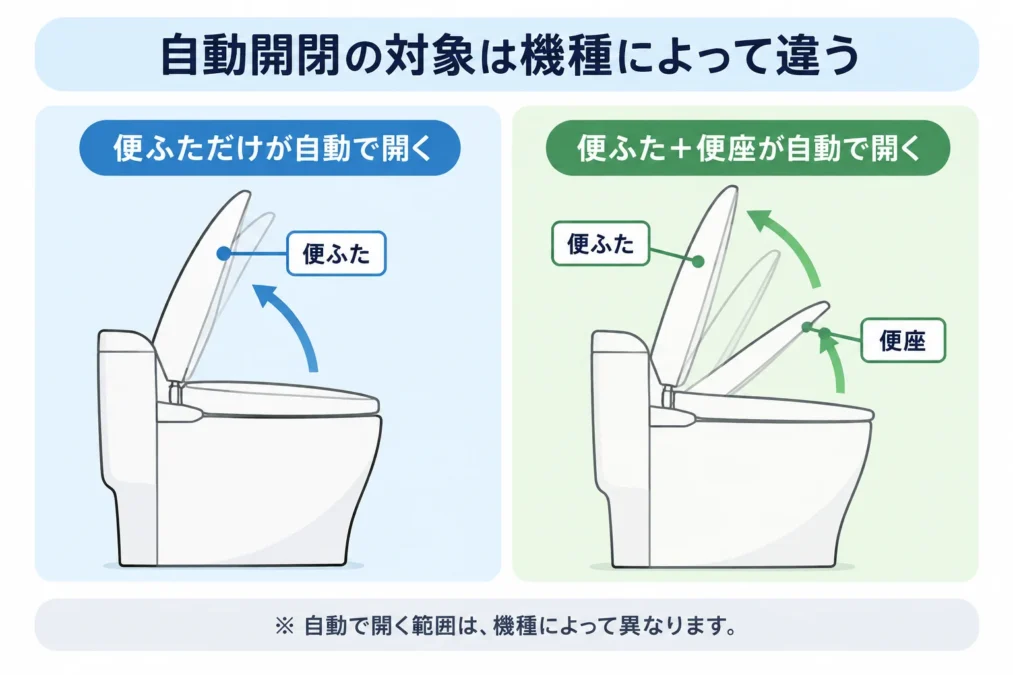 自動開閉の対象は機種によって違う

便ふただけが自動で開く

便ふた

便ふた＋便座が自動で開く

便ふた

便座

※ 自動で開く範囲は、機種によって異なります。